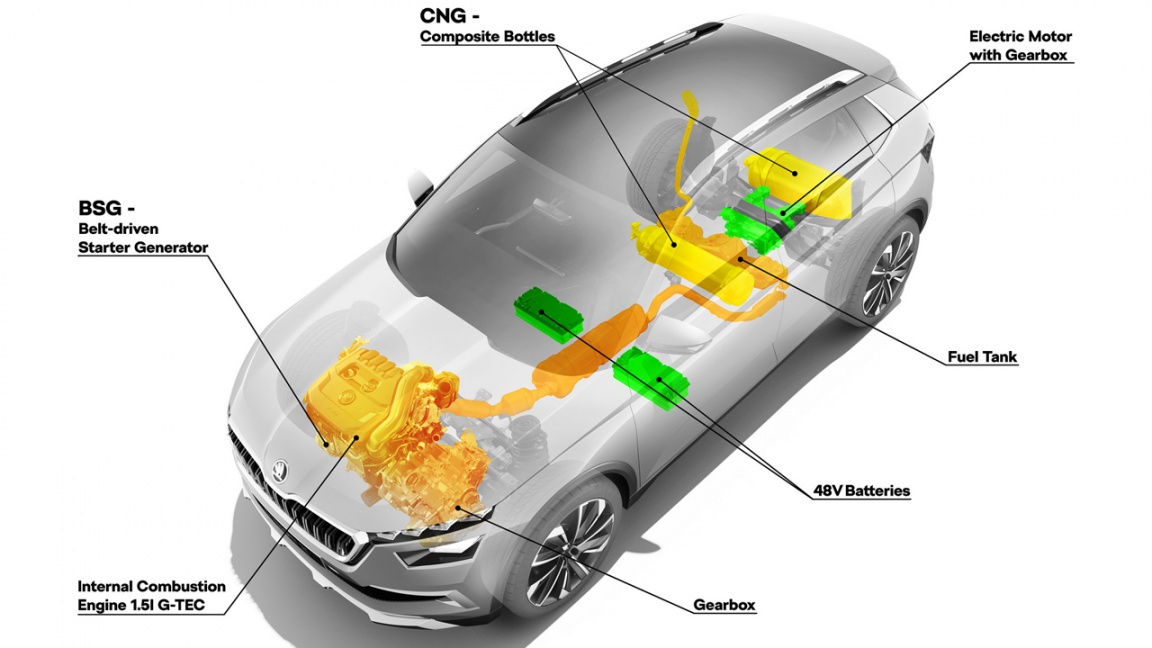 CNG -
Composite Bottles

Electric Motor
with Gearbox

BSG -
Belt-driven
Starter Generator

Fuel Tank

48V Batteries

Internal Combustion
Engine 1.5l G-TEC

Gearbox